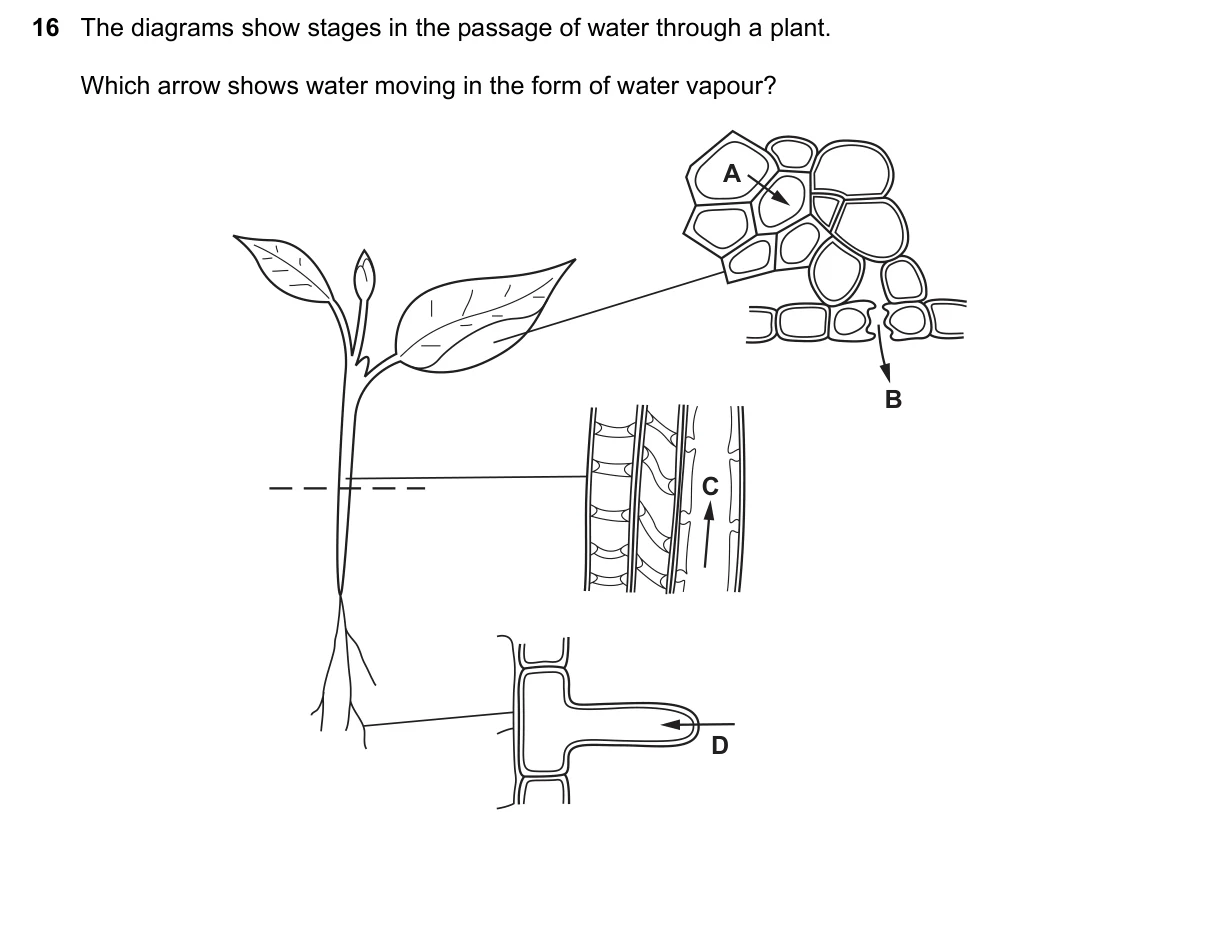 16 The diagrams show stages in the passage of water through a plant.

Which arrow shows water moving in the form of water vapour?

A

B

C

D